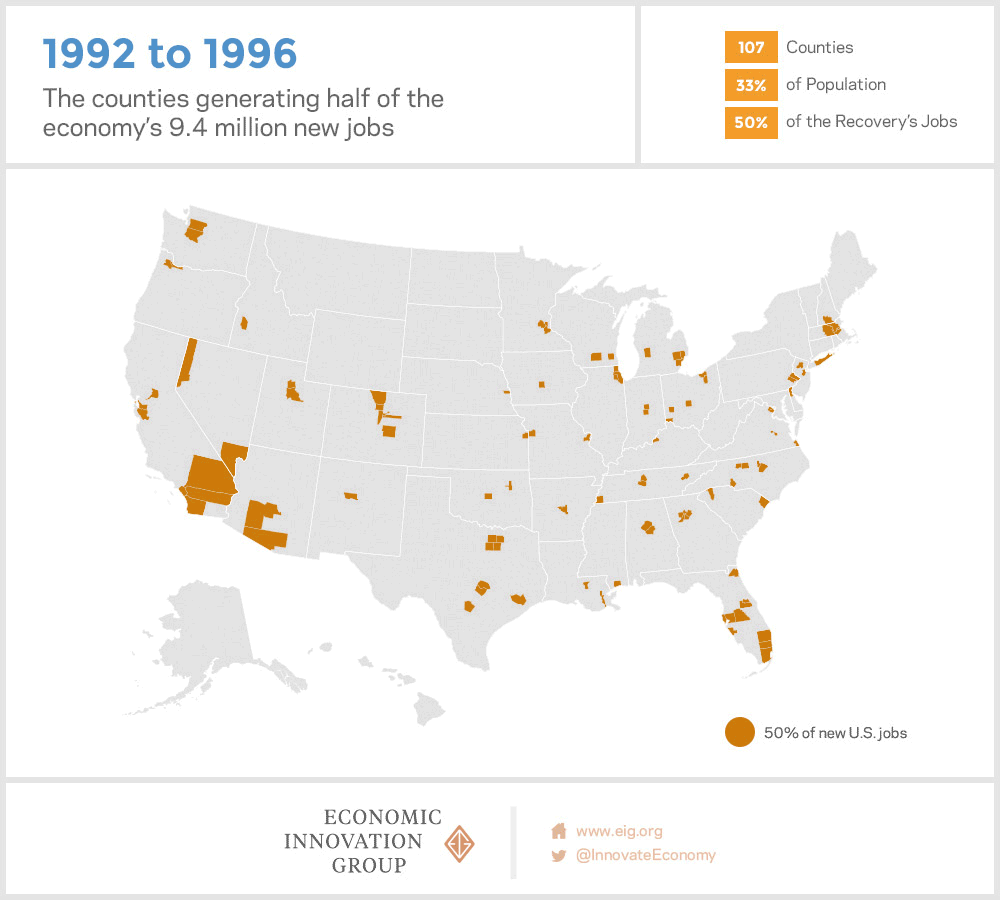 1992 to 1996

The counties generating half of the economy's 9.4 million new jobs

107 Counties

33% of Population

50% of the Recovery's Jobs

50% of new U.S. jobs

ECONOMIC INNOVATION GROUP

www.eig.org

@InnovateEconomy